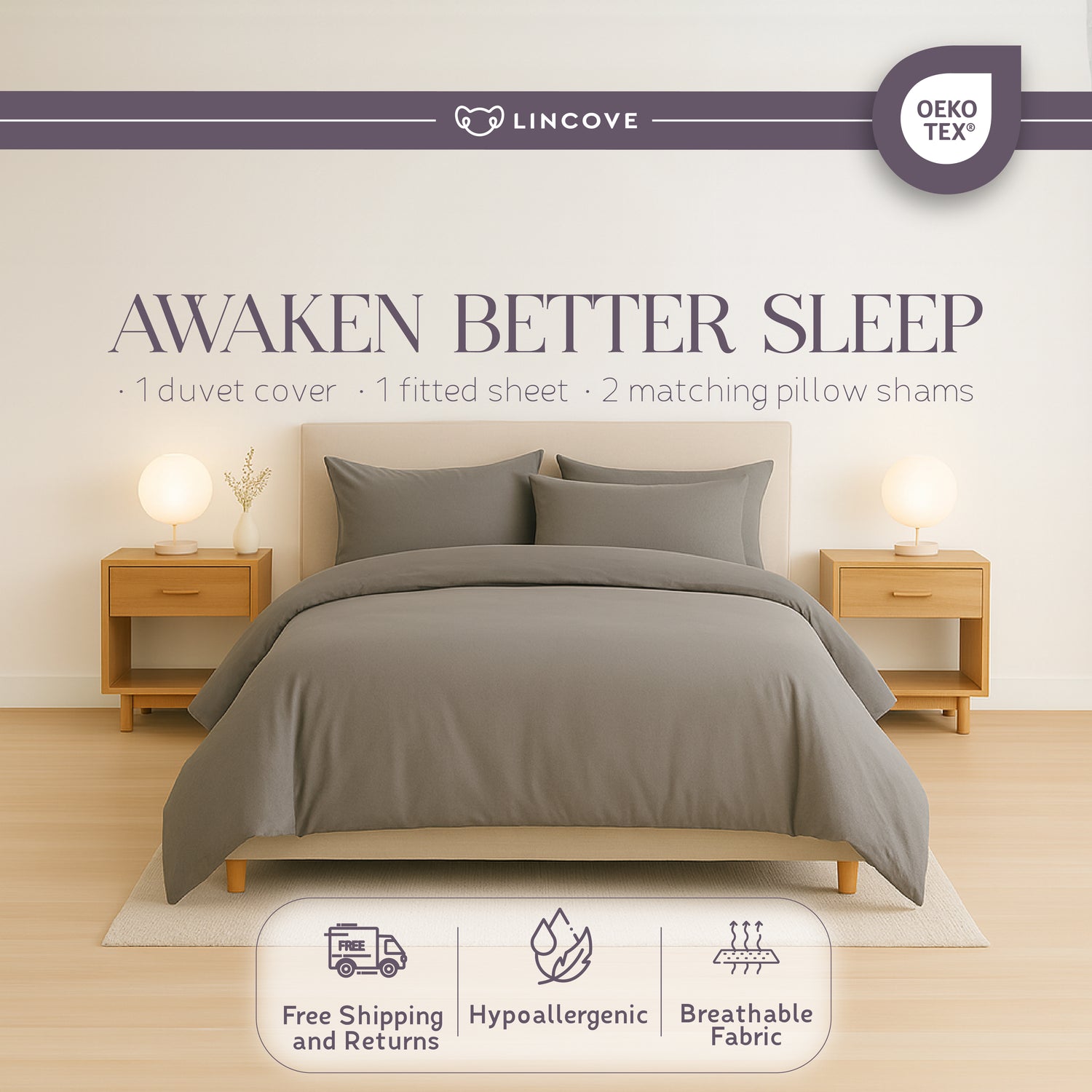 LINCOVE

OEKO TEX®

AWAKEN BETTER SLEEP

· 1 duvet cover · 1 fitted sheet · 2 matching pillow shams

FREE

Free Shipping and Returns

Hypoallergenic

Breathable Fabric