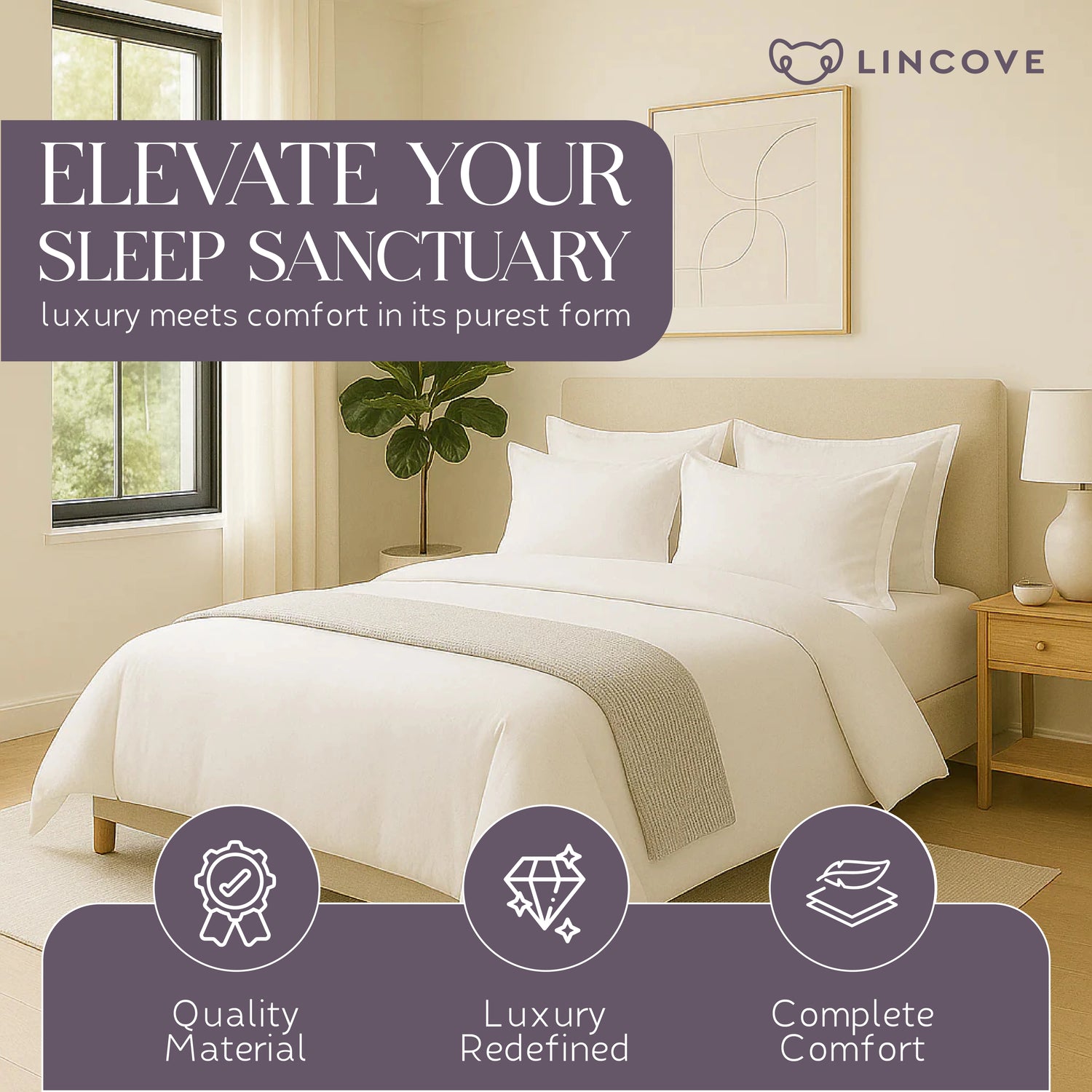 LINCOVE

ELEVATE YOUR SLEEP SANCTUARY

luxury meets comfort in its purest form

Quality Material

Luxury Redefined

Complete Comfort