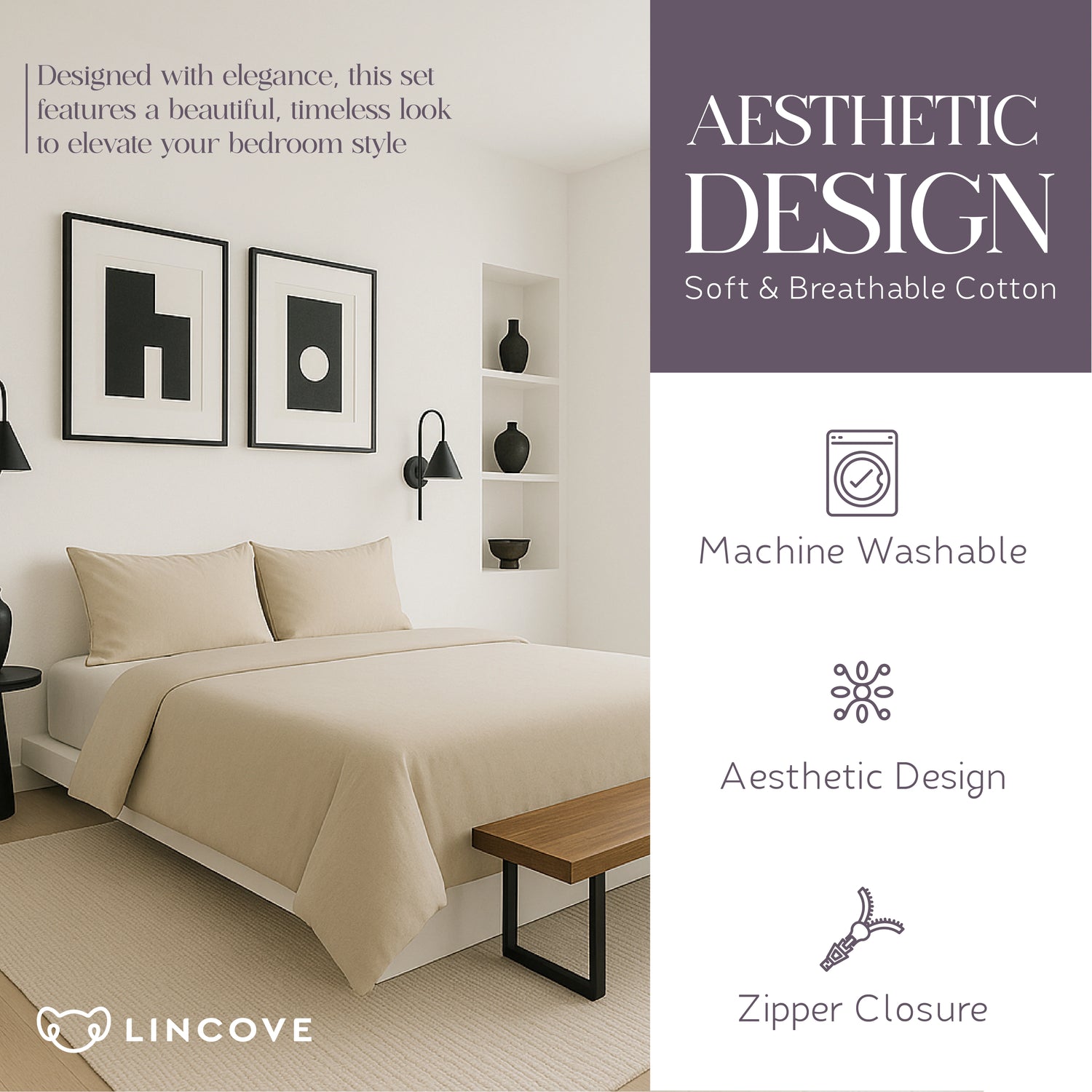 Designed with elegance, this set features a beautiful, timeless look to elevate your bedroom style

AESTHETIC DESIGN

Soft & Breathable Cotton

Machine Washable

Aesthetic Design

Zipper Closure

LINCOVE