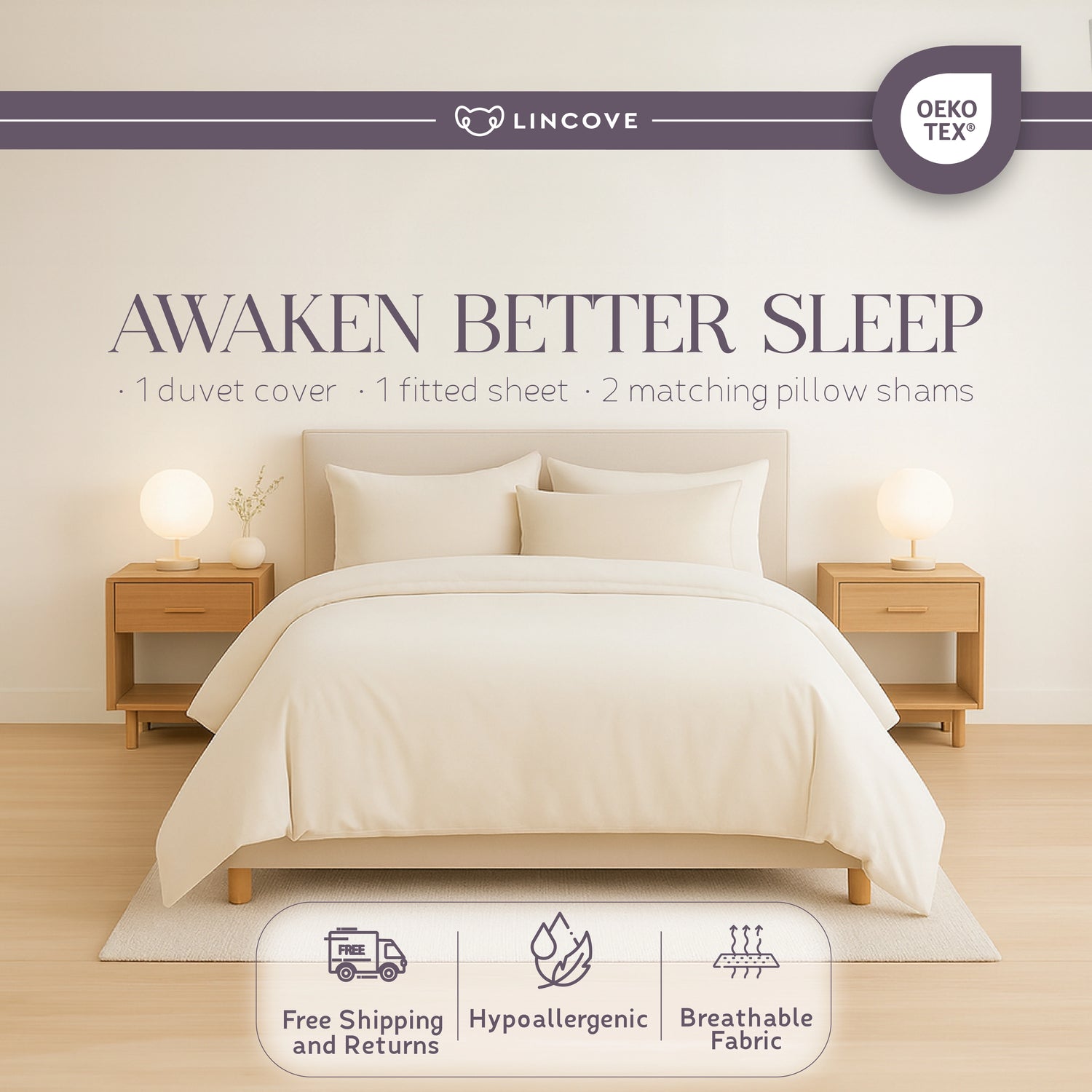 LINCOVE

OEKO TEX®

AWAKEN BETTER SLEEP

· 1 duvet cover · 1 fitted sheet · 2 matching pillow shams

FREE

Free Shipping and Returns

Hypoallergenic

Breathable Fabric