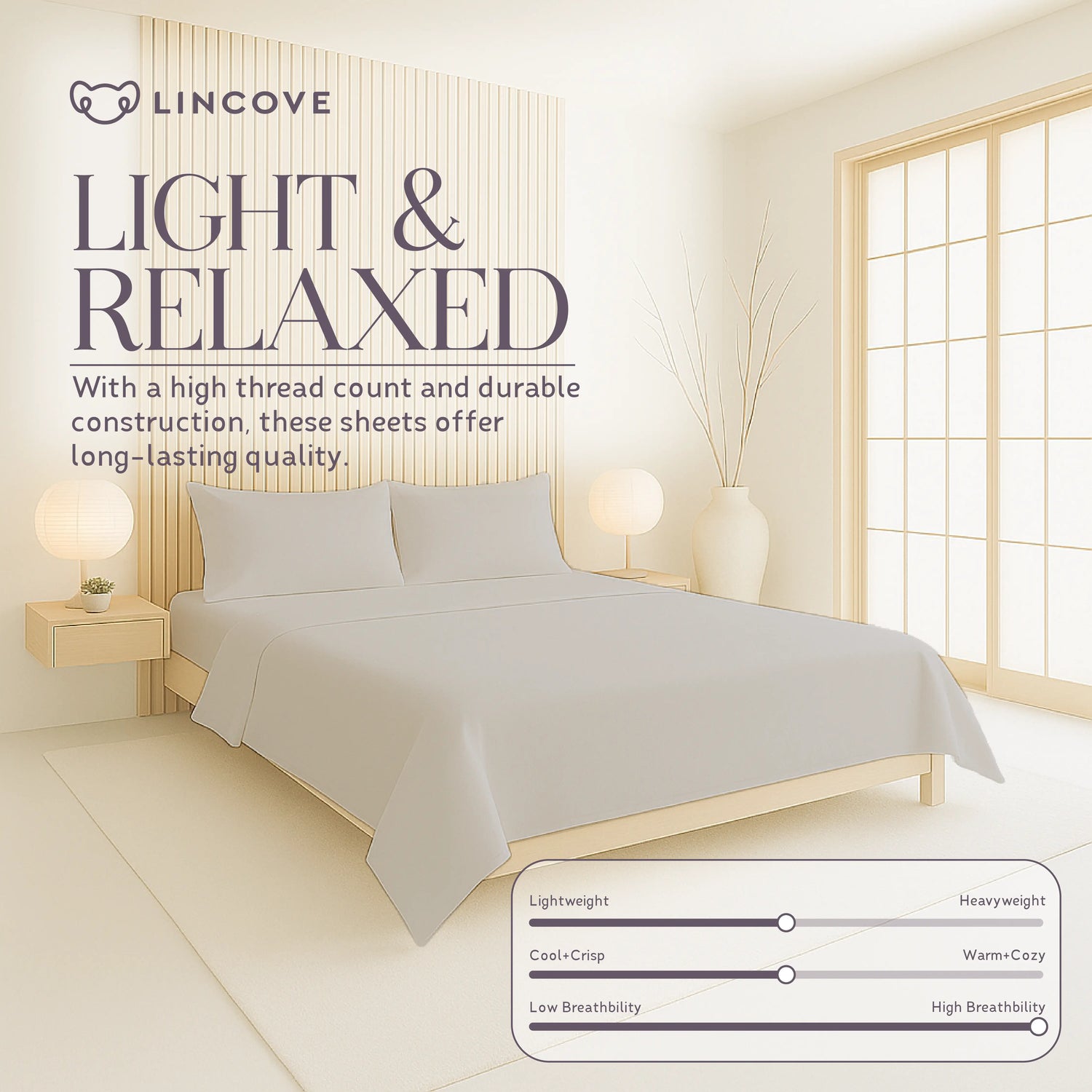 LINCOVE

LIGHT & RELAXED

With a high thread count and durable construction, these sheets offer long-lasting quality.

Lightweight Heavyweight

Cool+Crisp Warm+Cozy

Low Breathbility High Breathbility