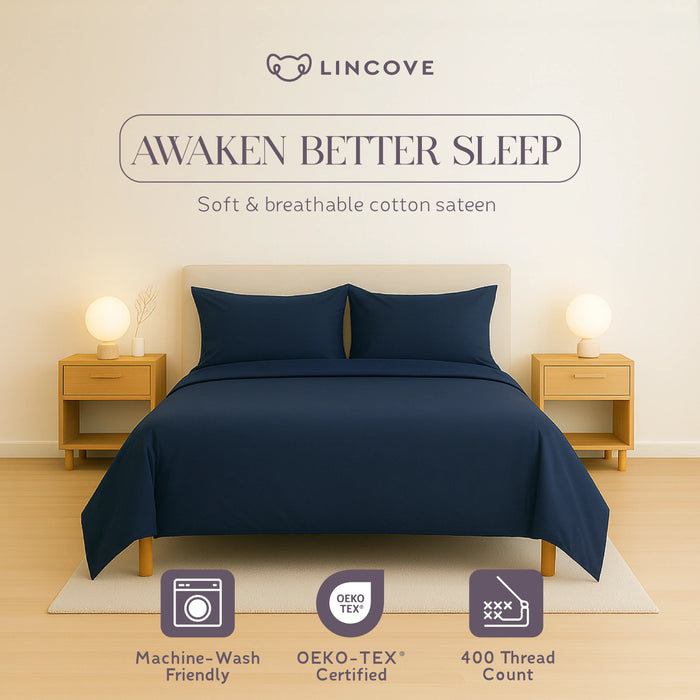 LINCOVE

AWAKEN BETTER SLEEP

Soft & breathable cotton sateen

Machine-Wash Friendly

OEKO TEX®

OEKO-TEX® Certified

400 Thread Count