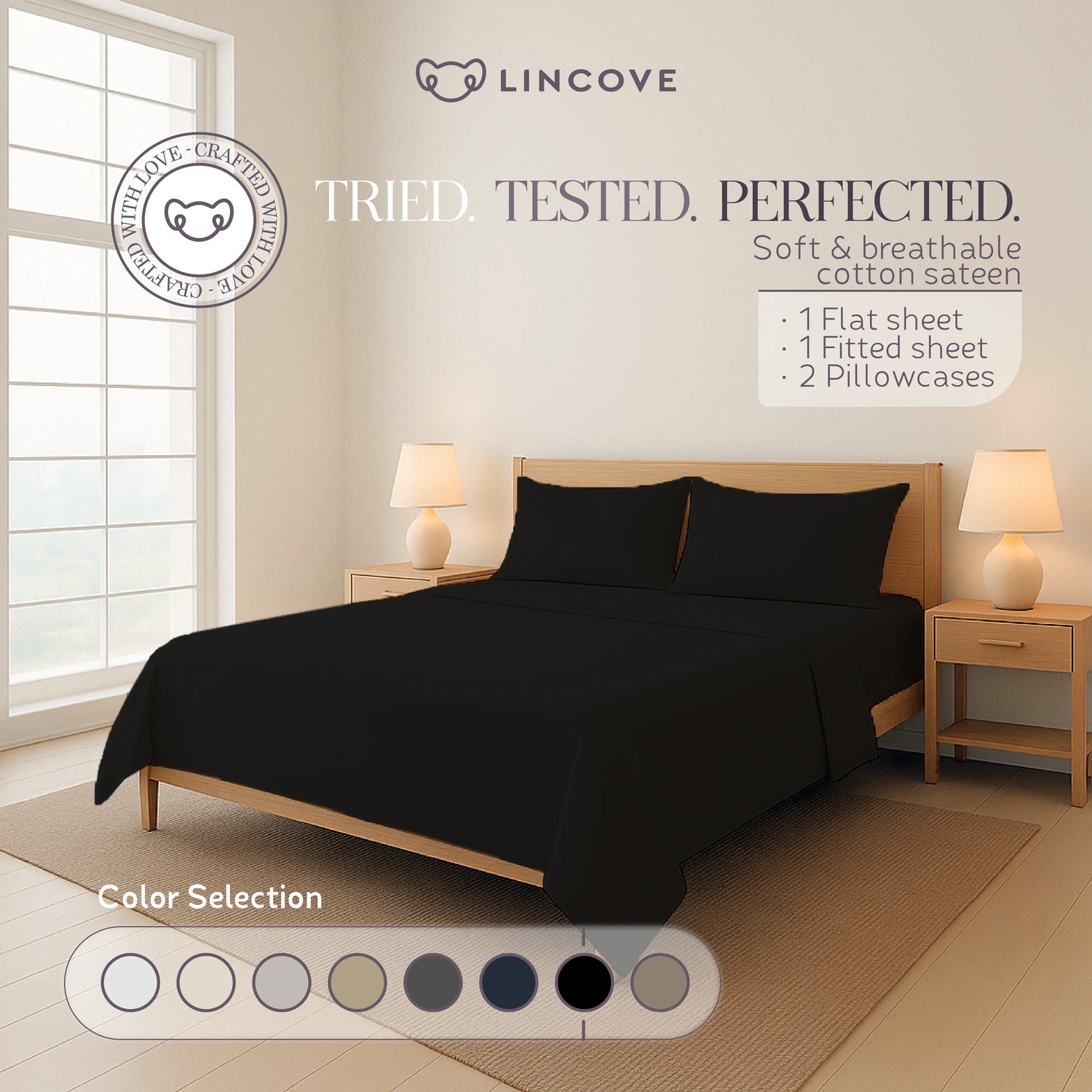 LINCOVE

CRAFTED WITH LOVE - CRAFTED WITH LOVE -

TRIED. TESTED. PERFECTED.

Soft & breathable cotton sateen

· 1 Flat sheet
· 1 Fitted sheet
· 2 Pillowcases

Color Selection