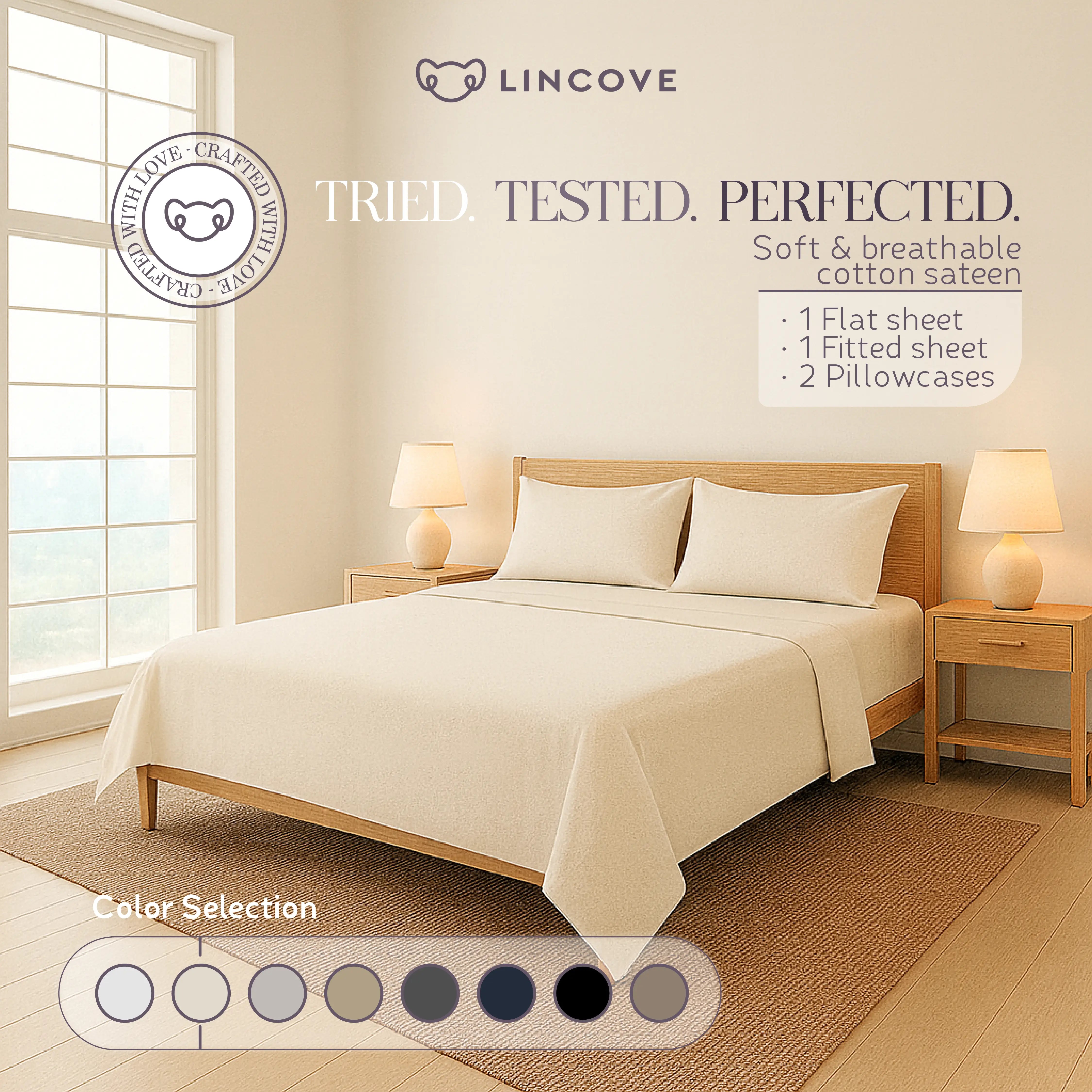 LINCOVE

CRAFTED WITH LOVE - CRAFTED WITH LOVE -

TRIED. TESTED. PERFECTED.

Soft & breathable cotton sateen

· 1 Flat sheet
· 1 Fitted sheet
· 2 Pillowcases

Color Selection