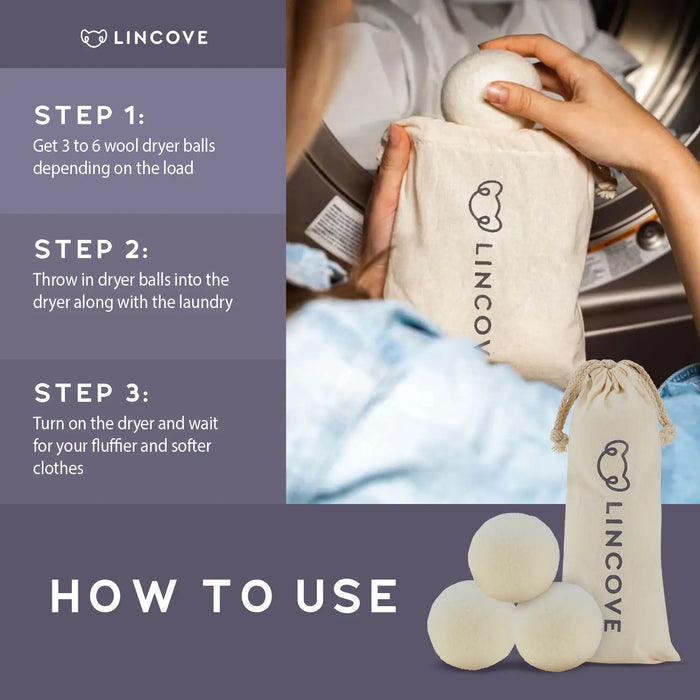 LINCOVE

STEP 1:
Get 3 to 6 wool dryer balls depending on the load

STEP 2:
Throw in dryer balls into the dryer along with the laundry

STEP 3:
Turn on the dryer and wait for your fluffier and softer clothes

LINCOVE

LINCOVE

HOW TO USE