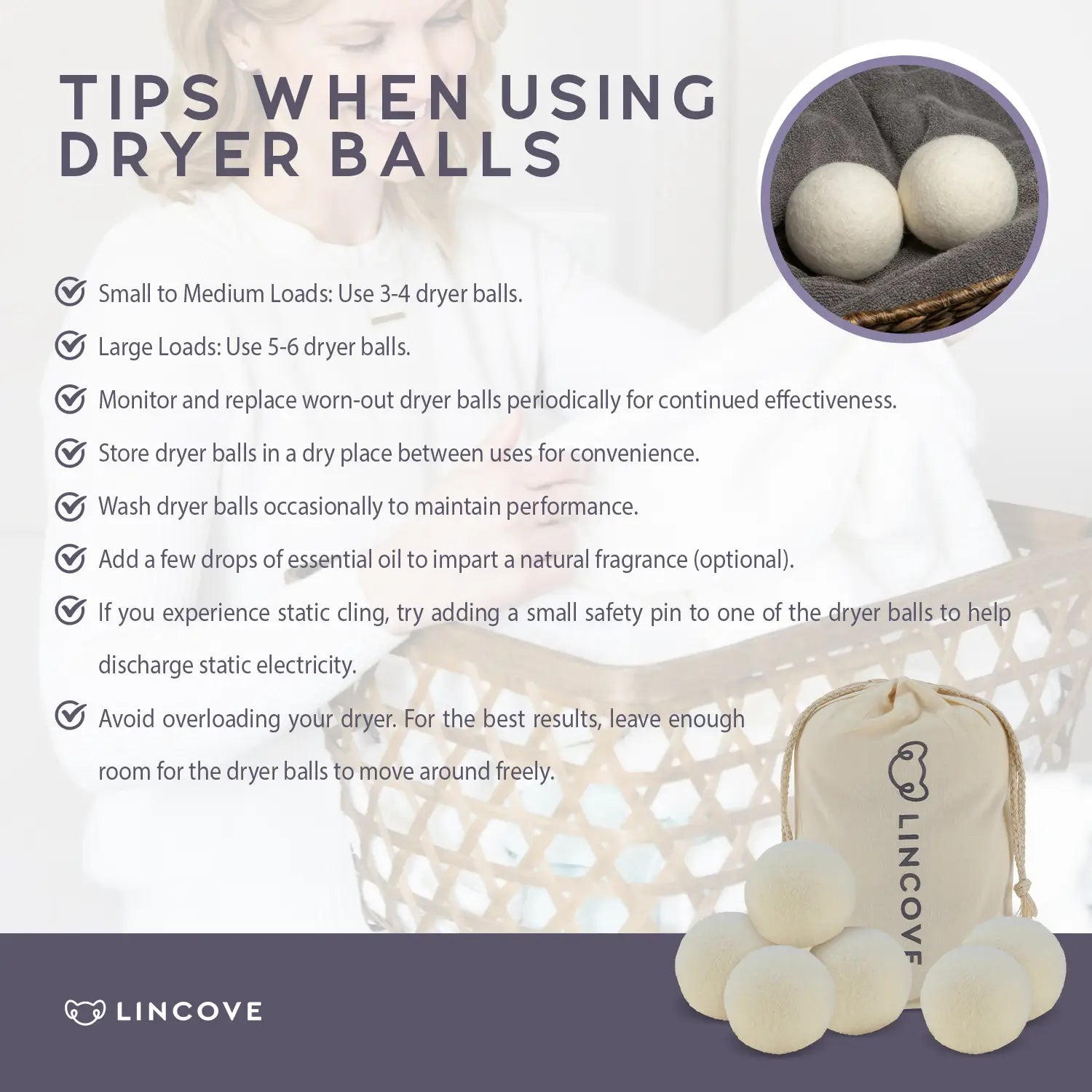 TIPS WHEN USING DRYER BALLS

Small to Medium Loads: Use 3-4 dryer balls.

Large Loads: Use 5-6 dryer balls.

Monitor and replace worn-out dryer balls periodically for continued effectiveness.

Store dryer balls in a dry place between uses for convenience.

Wash dryer balls occasionally to maintain performance.

Add a few drops of essential oil to impart a natural fragrance (optional).

If you experience static cling, try adding a small safety pin to one of the dryer balls to help discharge static electricity.

Avoid overloading your dryer. For the best results, leave enough room for the dryer balls to move around freely.

LINCOVE

LINCOVE